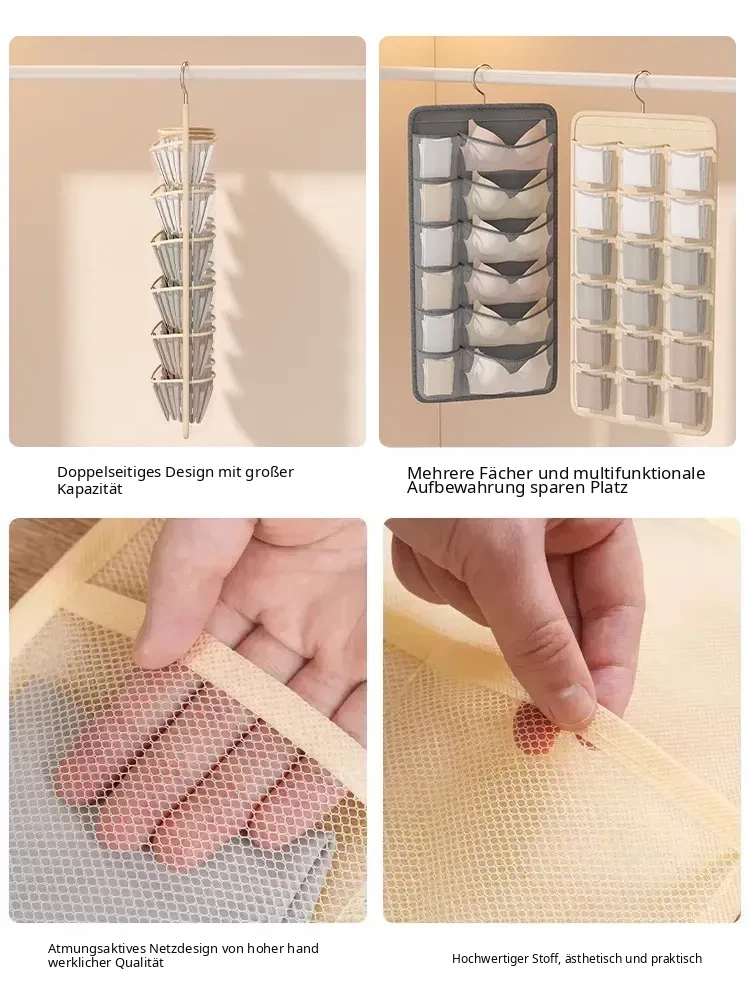 Doppelseitiges Design mit großer Kapazität

Mehrere Fächer und multifunktionale Aufbewahrung sparen Platz

Atmungsaktives Netzdesign von hoher hand werklicher Qualität

Hochwertiger Stoff, ästhetisch und praktisch